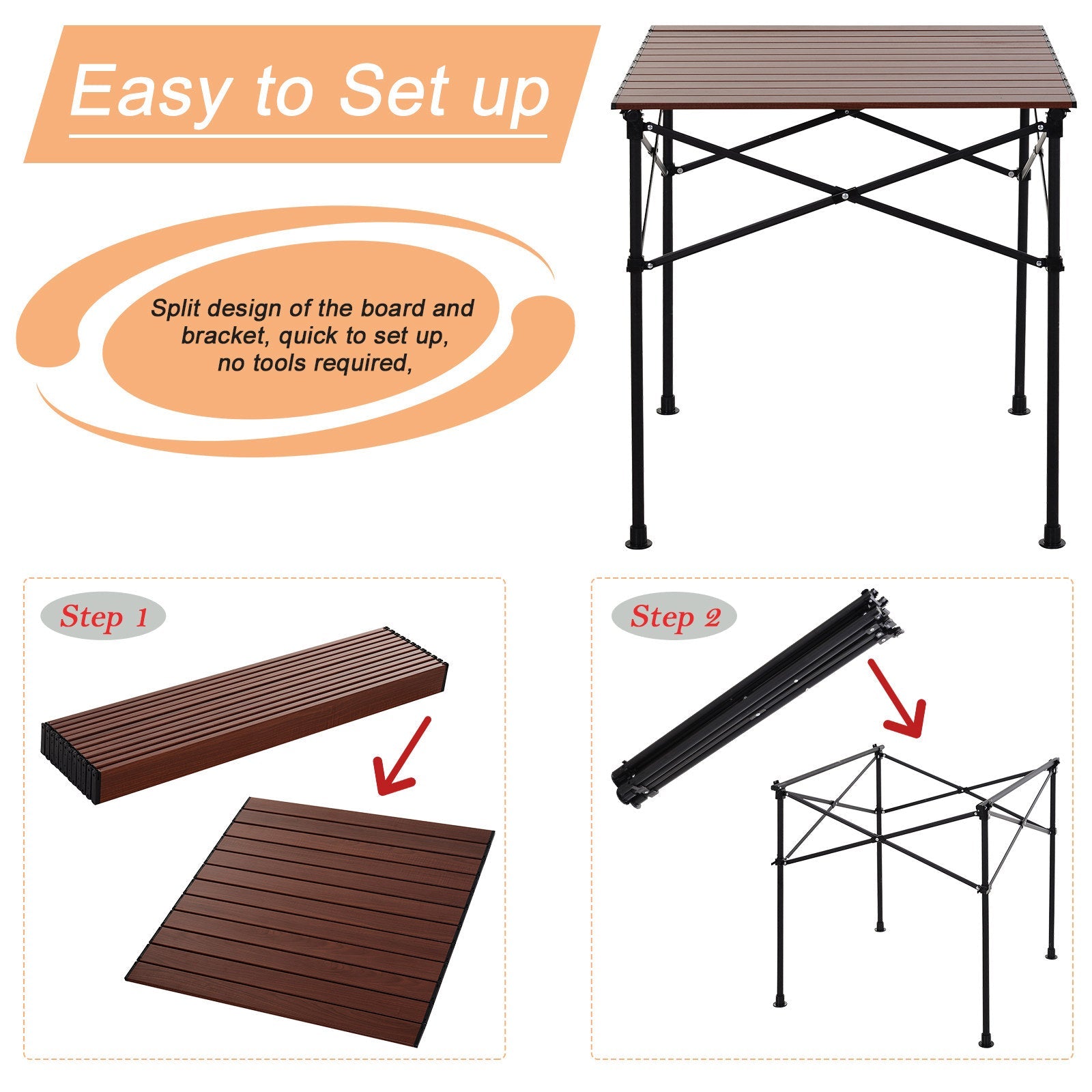 Easy to Set up

Split design of the board and bracket, quick to set up, no tools required,

Step 1

Step 2