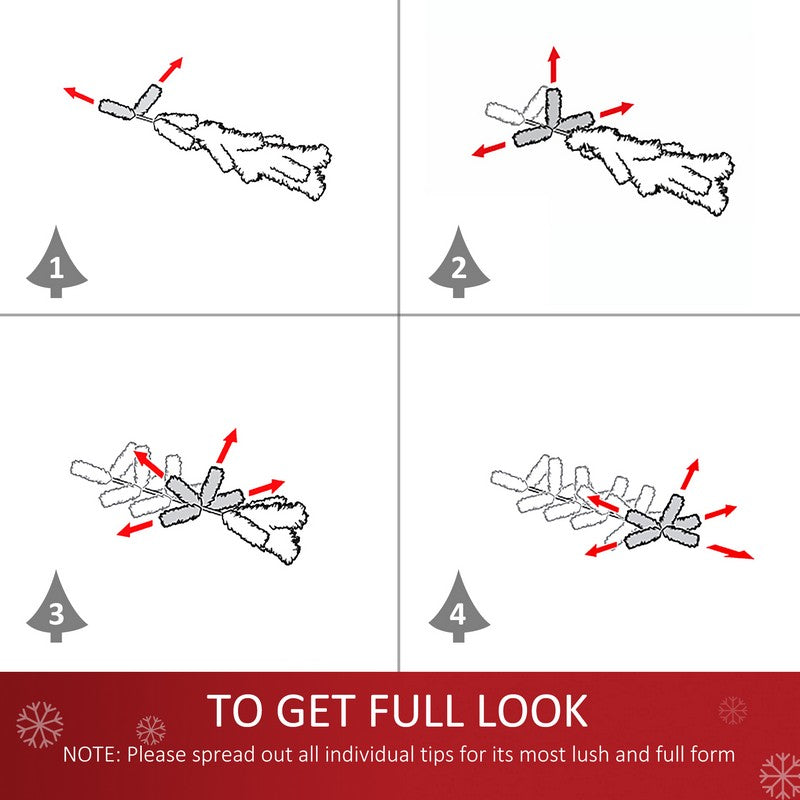 1

2

3

4

TO GET FULL LOOK

NOTE: Please spread out all individual tips for its most lush and full form