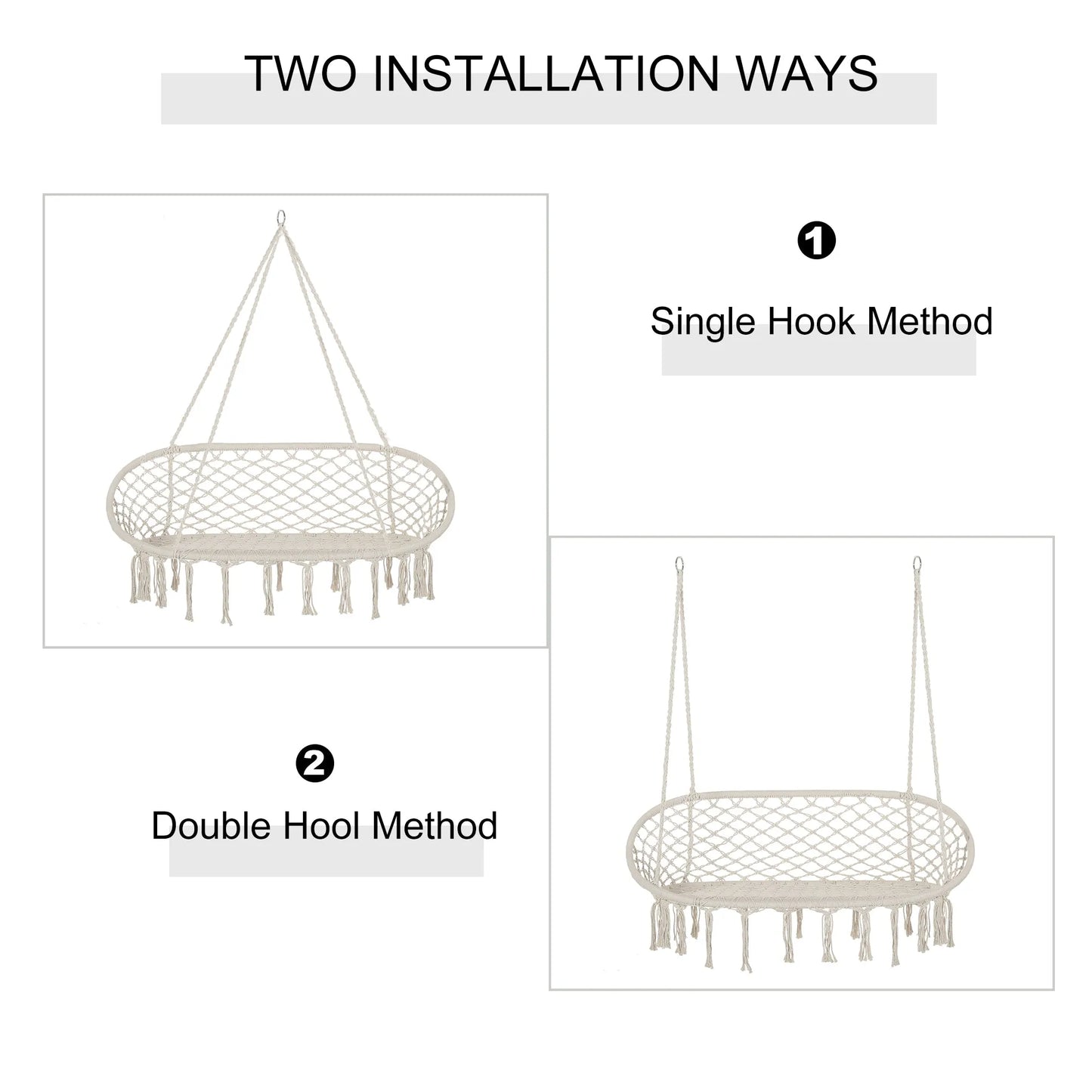 TWO INSTALLATION WAYS

❶

Single Hook Method

❷

Double Hool Method