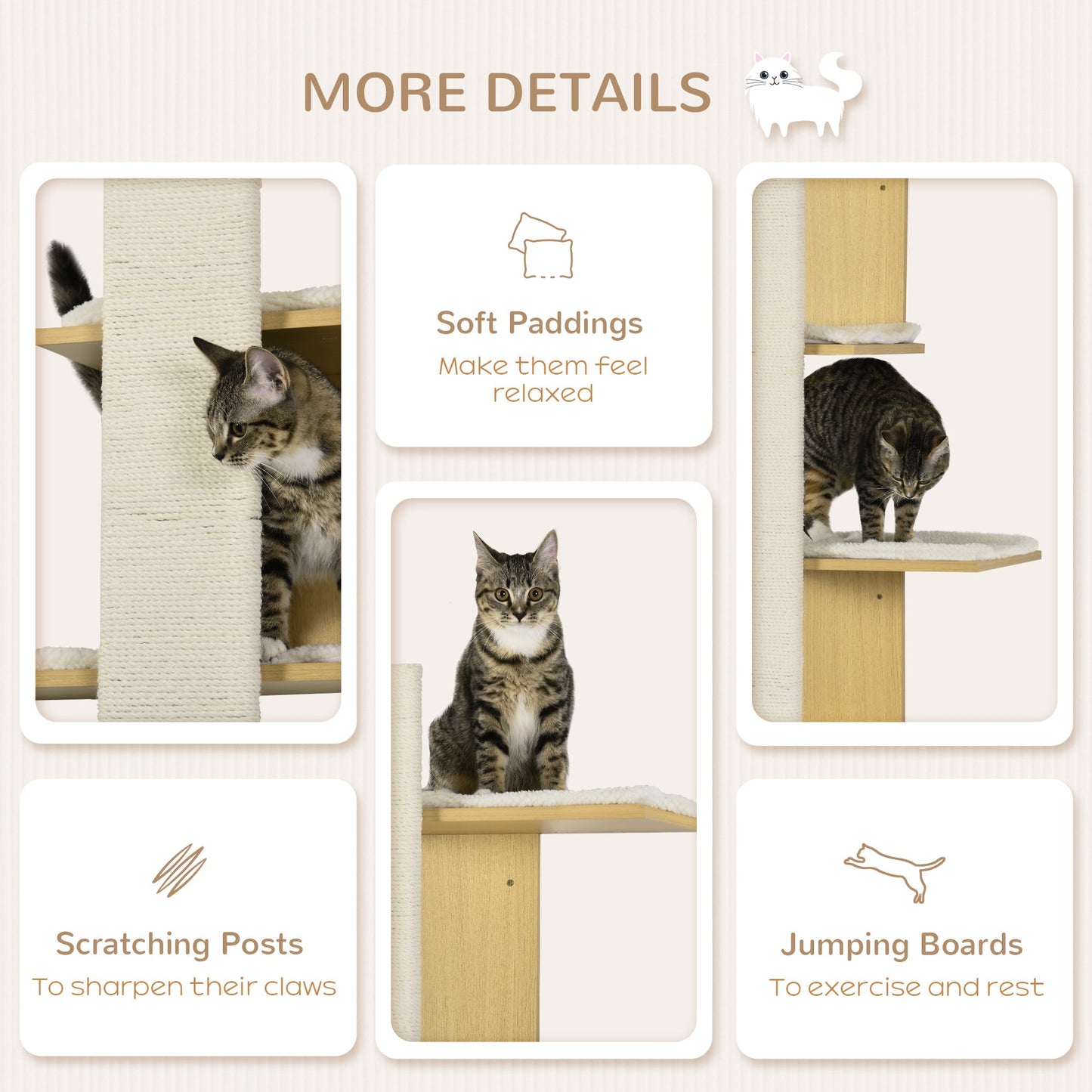 MORE DETAILS

Soft Paddings
Make them feel relaxed

Scratching Posts
To sharpen their claws

Jumping Boards
To exercise and rest