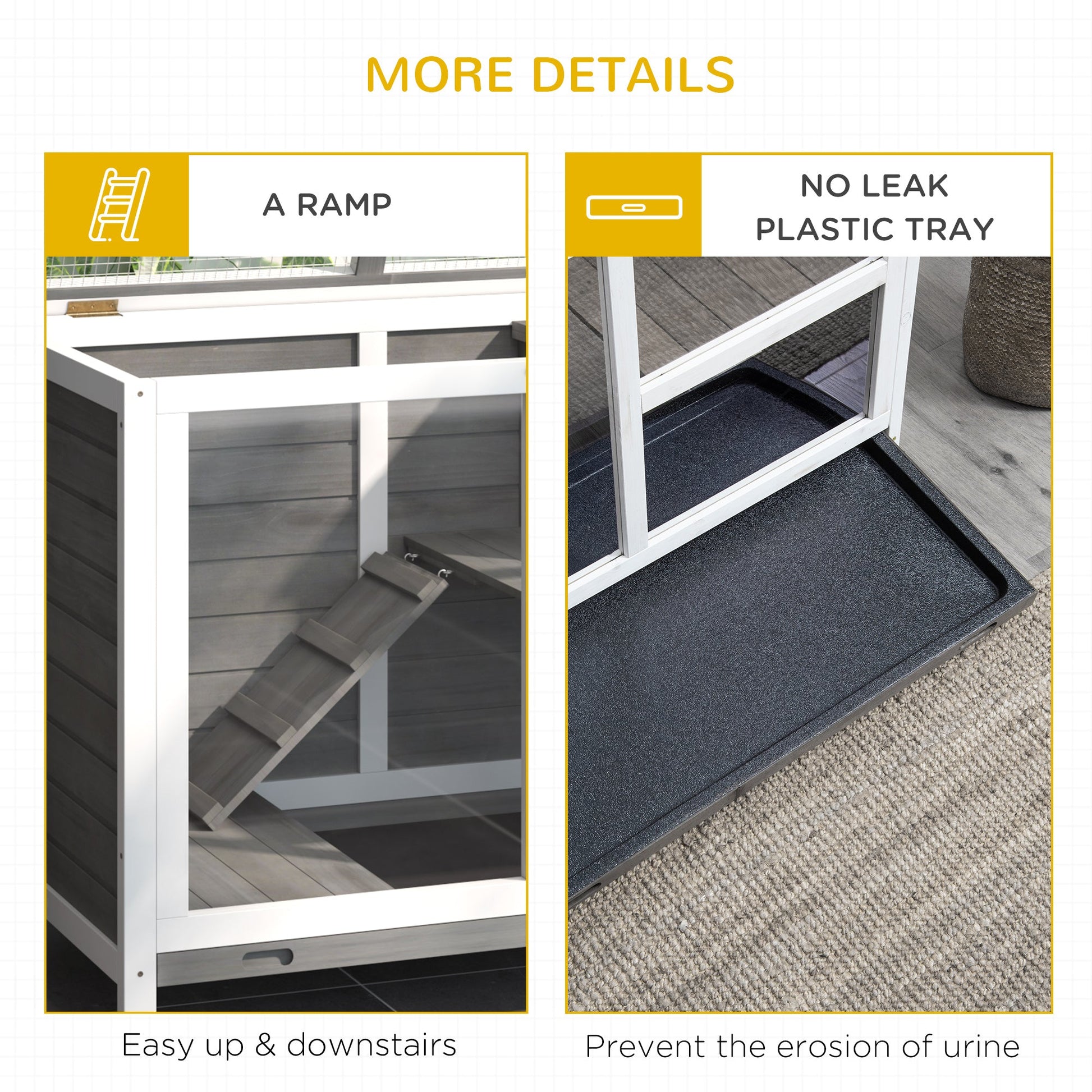 MORE DETAILS

A RAMP

Easy up & downstairs

NO LEAK PLASTIC TRAY

Prevent the erosion of urine