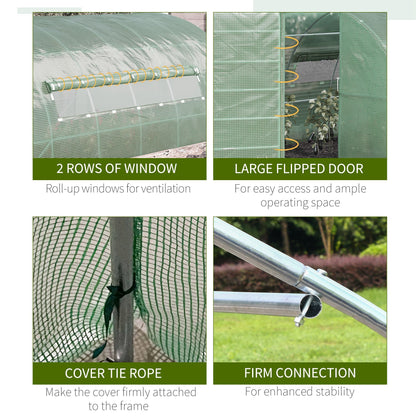 2 ROWS OF WINDOW

Roll-up windows for ventilation

LARGE FLIPPED DOOR

For easy access and ample operating space

COVER TIE ROPE

Make the cover firmly attached to the frame

FIRM CONNECTION

For enhanced stability