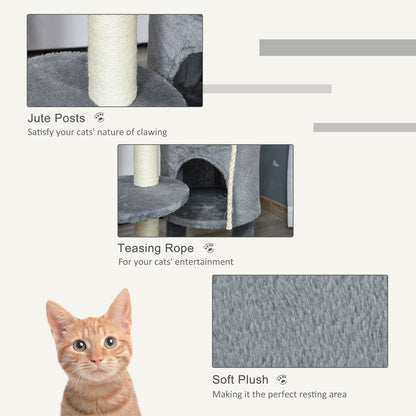 Jute Posts

Satisfy your cats' nature of clawing

Teasing Rope

For your cats' entertainment

Soft Plush

Making it the perfect resting area