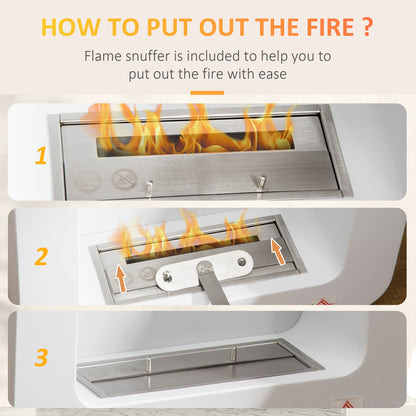 HOW TO PUT OUT THE FIRE ?

Flame snuffer is included to help you to put out the fire with ease

1

2

3