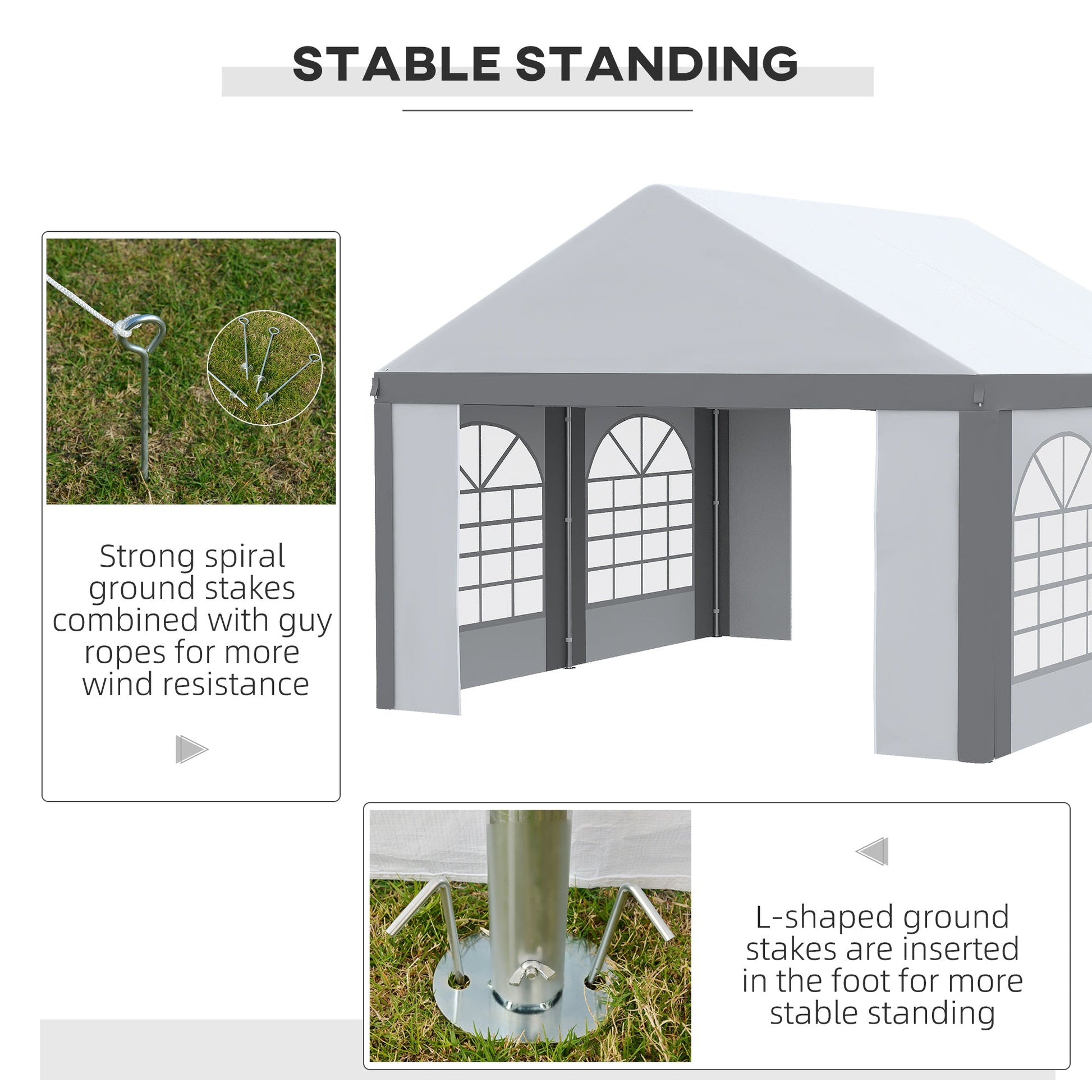 STABLE STANDING

Strong spiral ground stakes combined with guy ropes for more wind resistance

L-shaped ground stakes are inserted in the foot for more stable standing