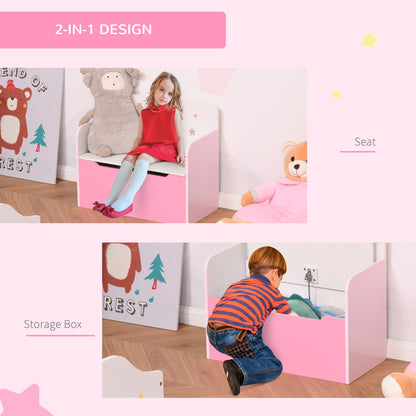 2-IN-1 DESIGN

END OF
REST

Seat

REST

Storage Box