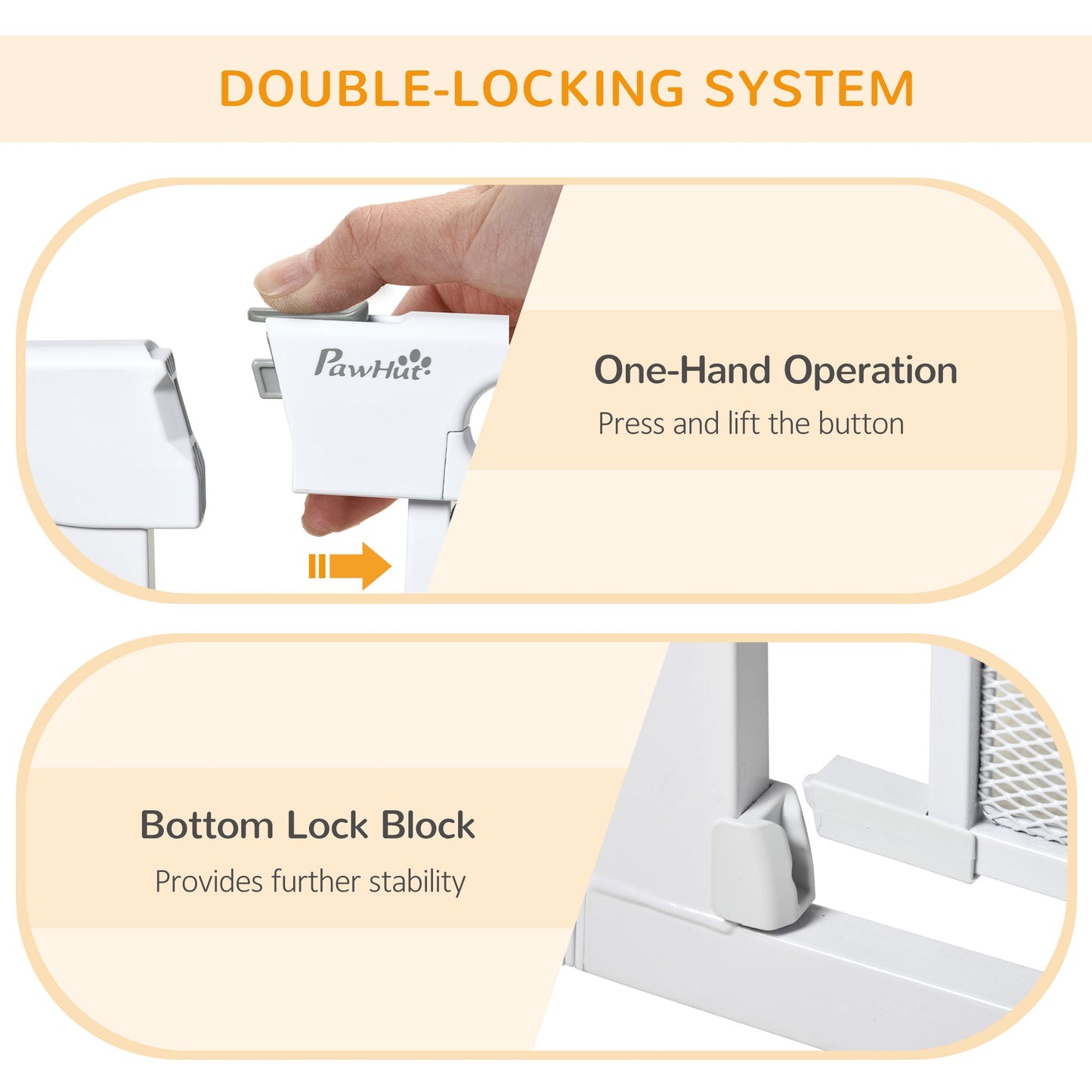 DOUBLE-LOCKING SYSTEM

PawHut

One-Hand Operation
Press and lift the button

Bottom Lock Block
Provides further stability