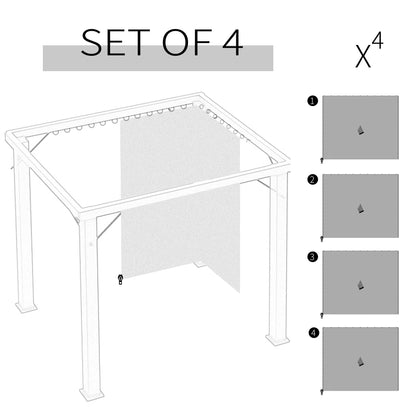 SET OF 4

$X^4$

1

2

3

4