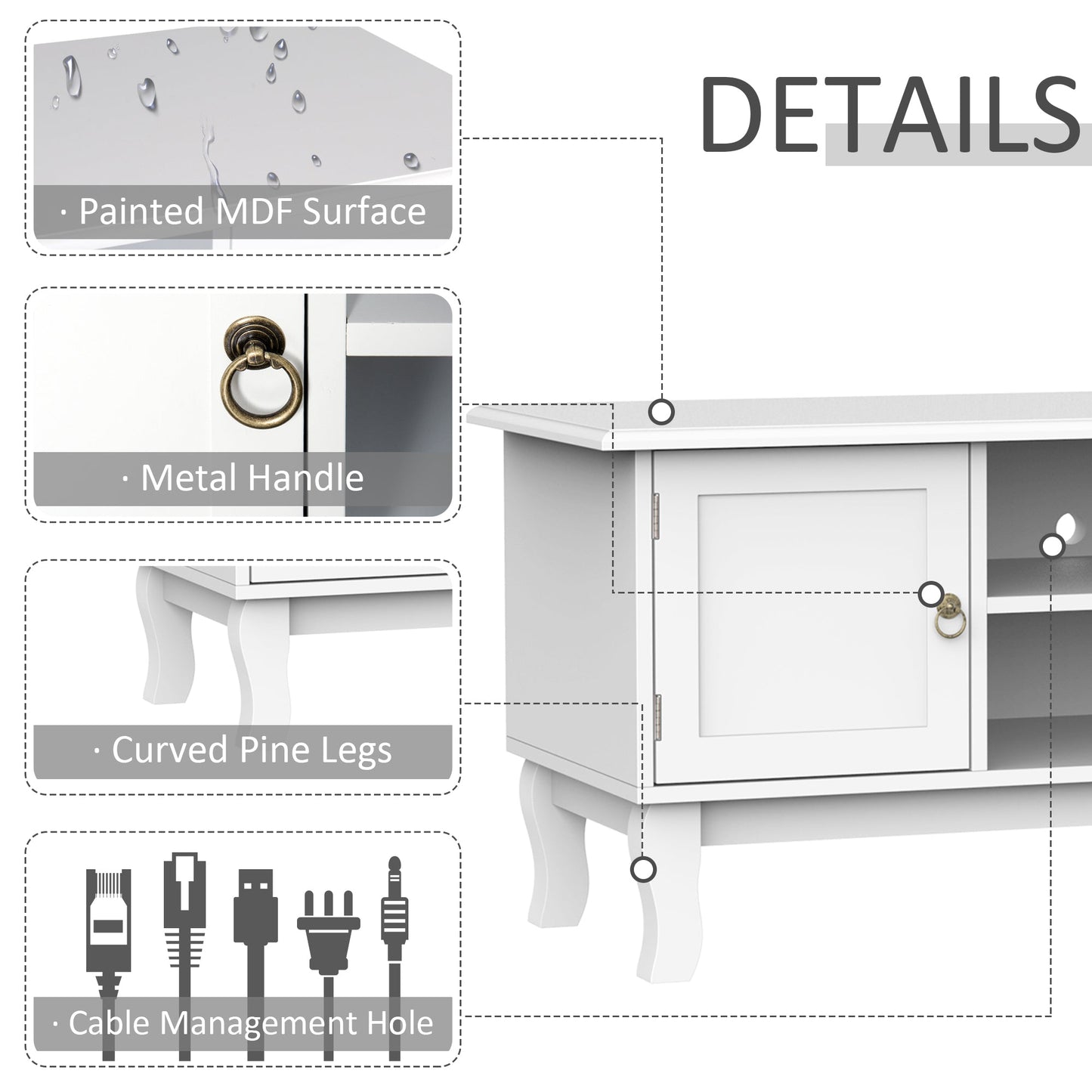 DETAILS

· Painted MDF Surface

· Metal Handle

· Curved Pine Legs

· Cable Management Hole