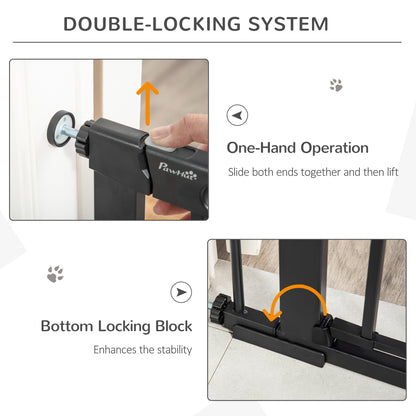 DOUBLE-LOCKING SYSTEM

PawHut

One-Hand Operation

Slide both ends together and then lift

Bottom Locking Block

Enhances the stability