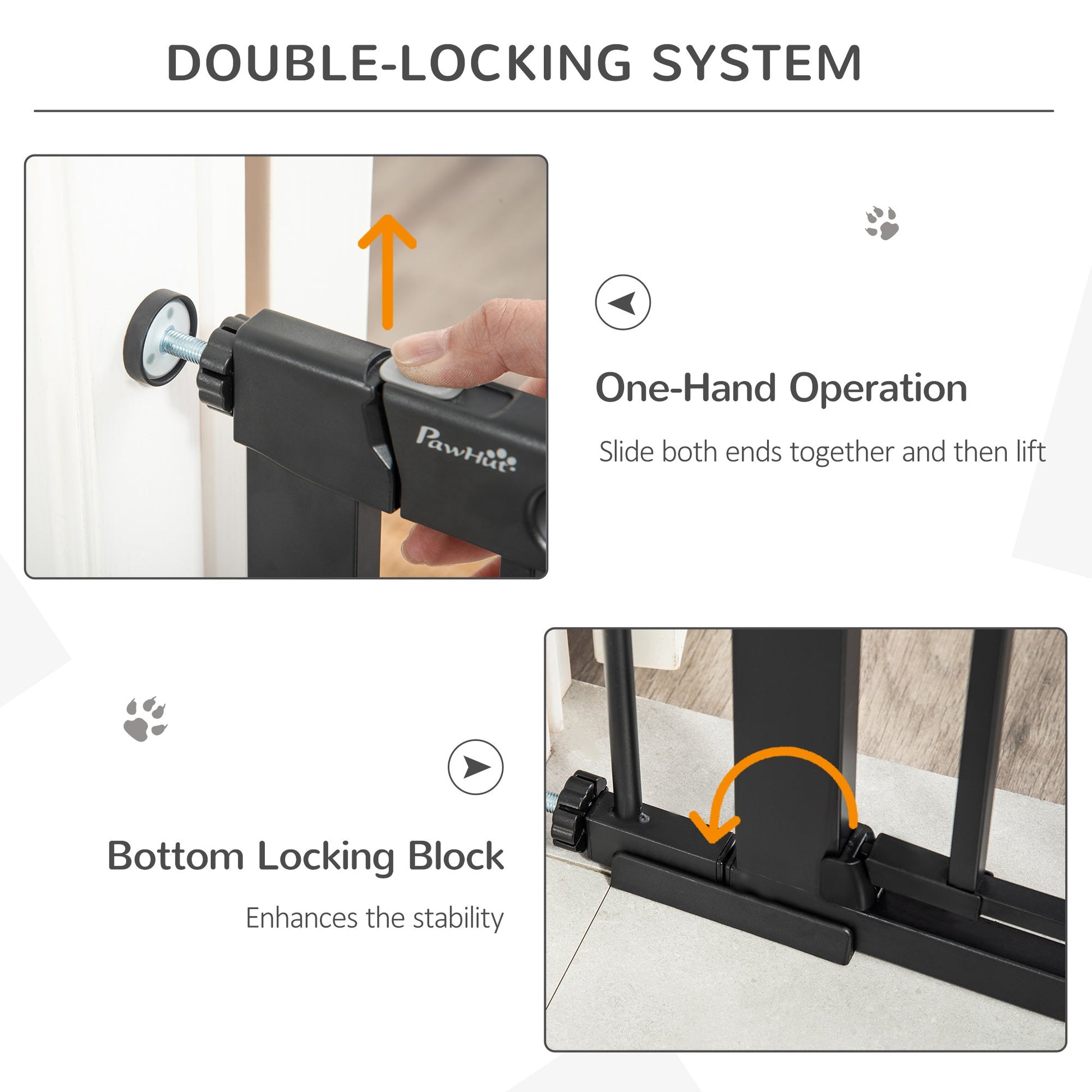 DOUBLE-LOCKING SYSTEM

PawHut

One-Hand Operation

Slide both ends together and then lift

Bottom Locking Block

Enhances the stability