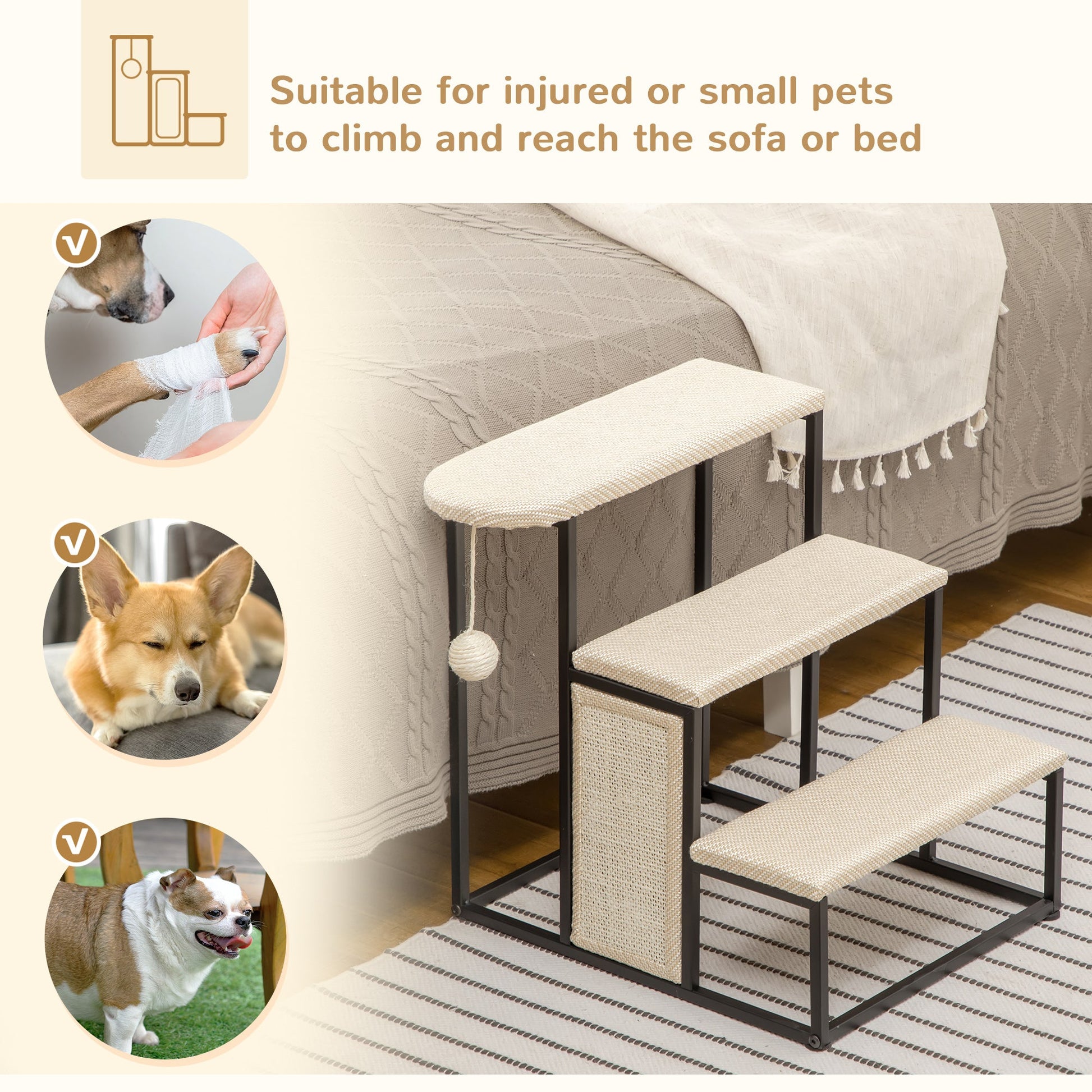 Suitable for injured or small pets to climb and reach the sofa or bed