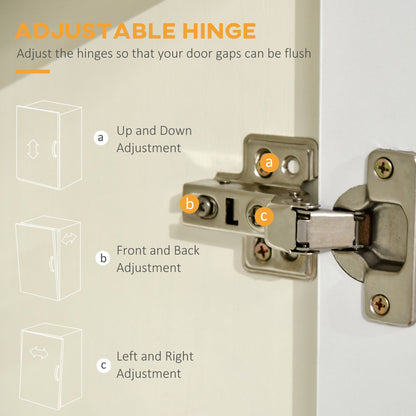 ADJUSTABLE HINGE
Adjust the hinges so that your door gaps can be flush

a Up and Down Adjustment

b Front and Back Adjustment

c Left and Right Adjustment

a
b
c