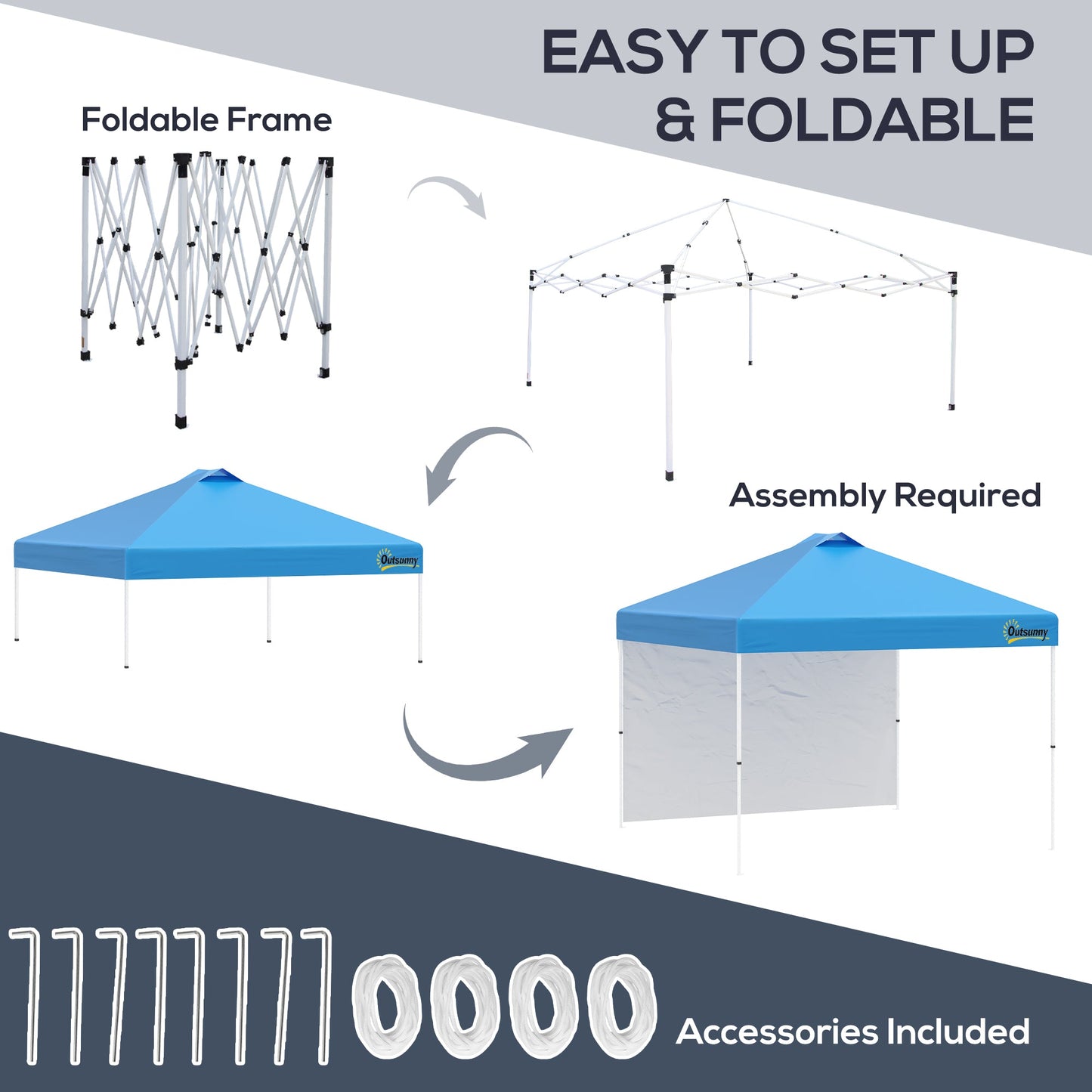 EASY TO SET UP & FOLDABLE

Foldable Frame

Outsunny

Assembly Required

Outsunny

Accessories Included