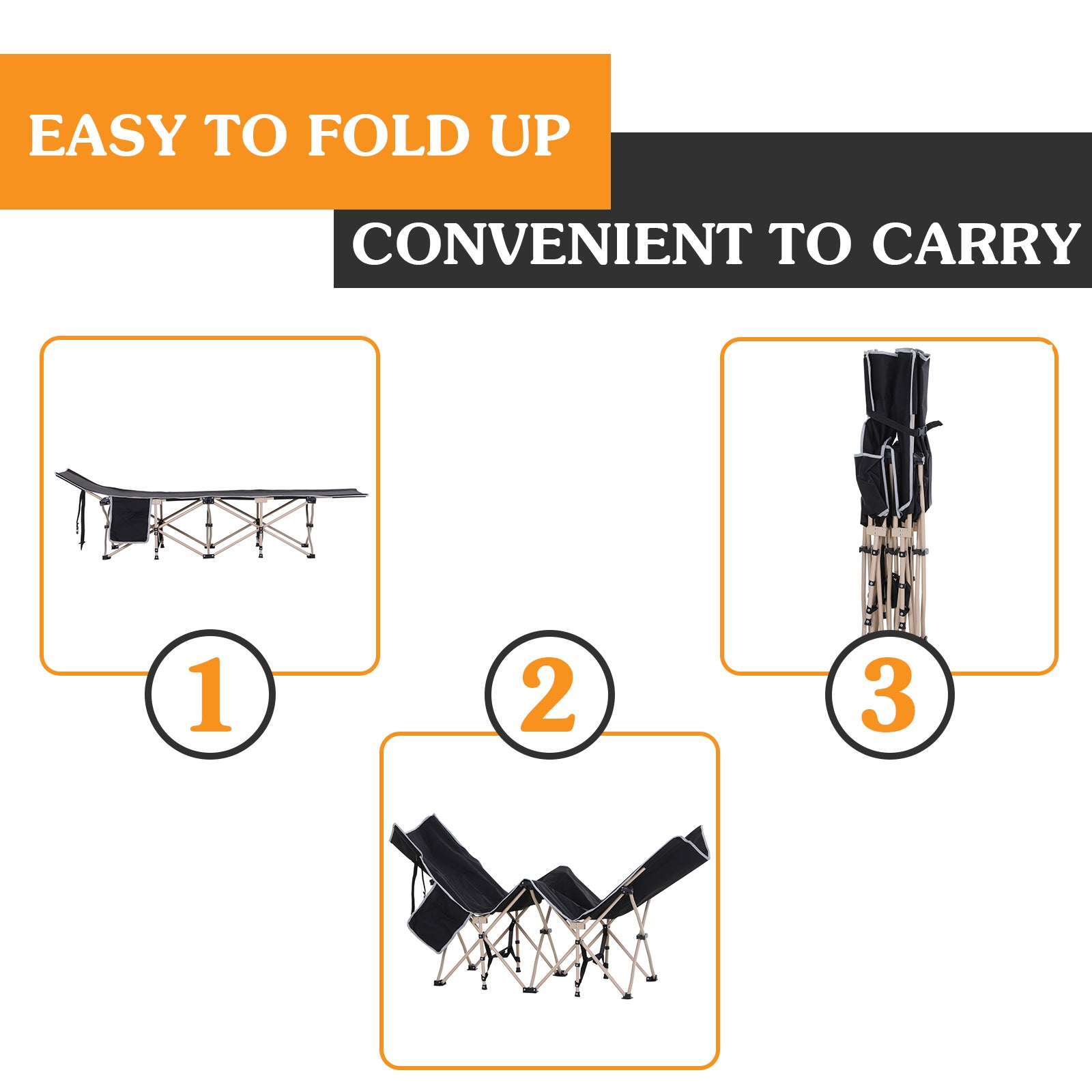 EASY TO FOLD UP

CONVENIENT TO CARRY

1

2

3