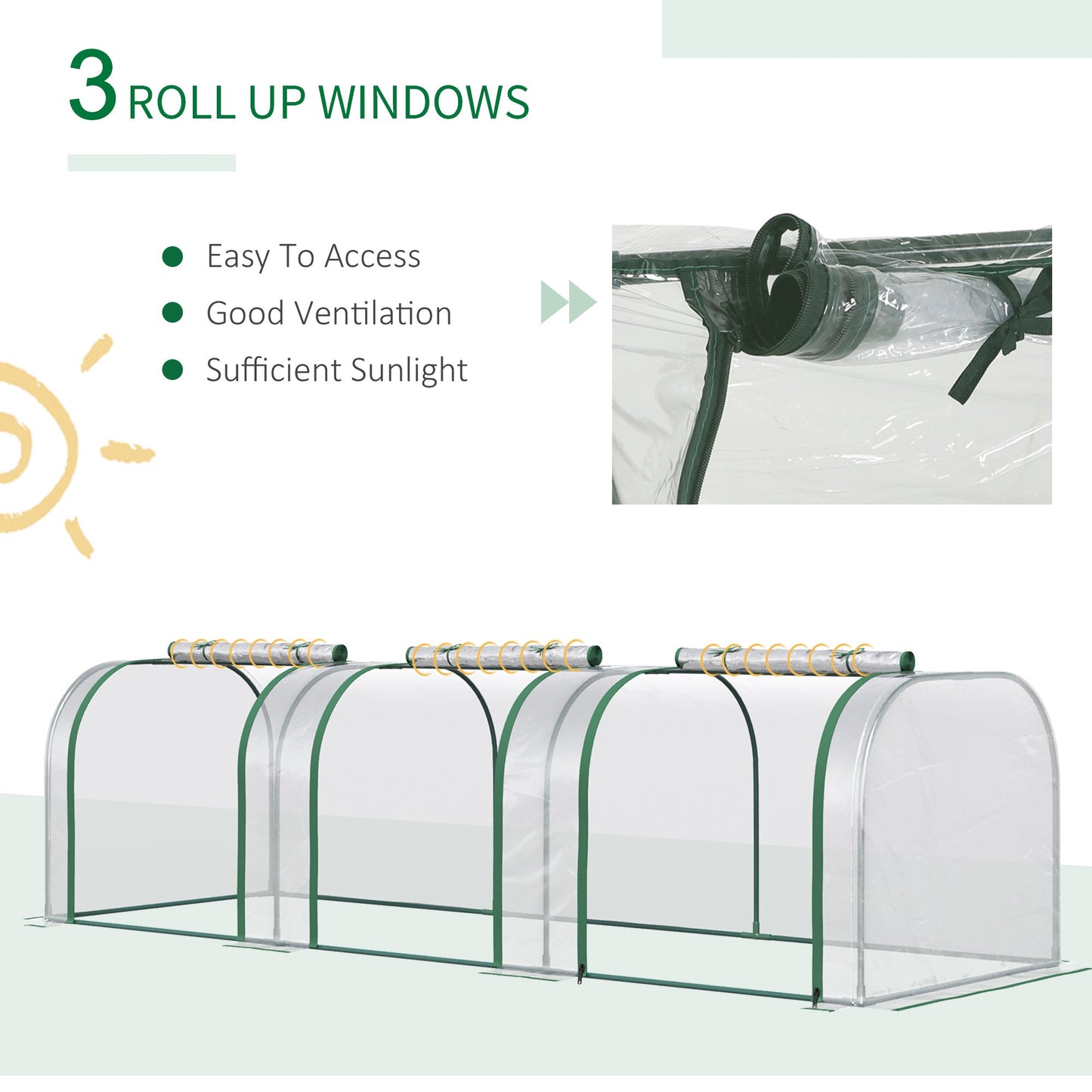 3 ROLL UP WINDOWS

Easy To Access
Good Ventilation
Sufficient Sunlight