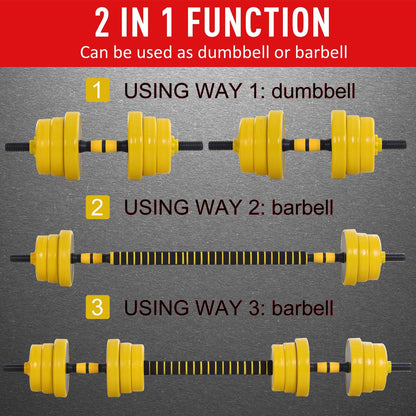 2 IN 1 FUNCTION
Can be used as dumbbell or barbell

1 USING WAY 1: dumbbell

2 USING WAY 2: barbell

3 USING WAY 3: barbell