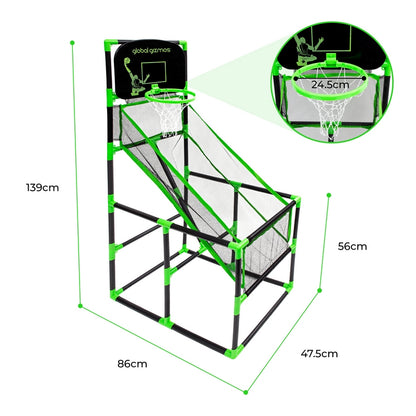 global games

24.5cm

139cm

56cm

86cm

47.5cm