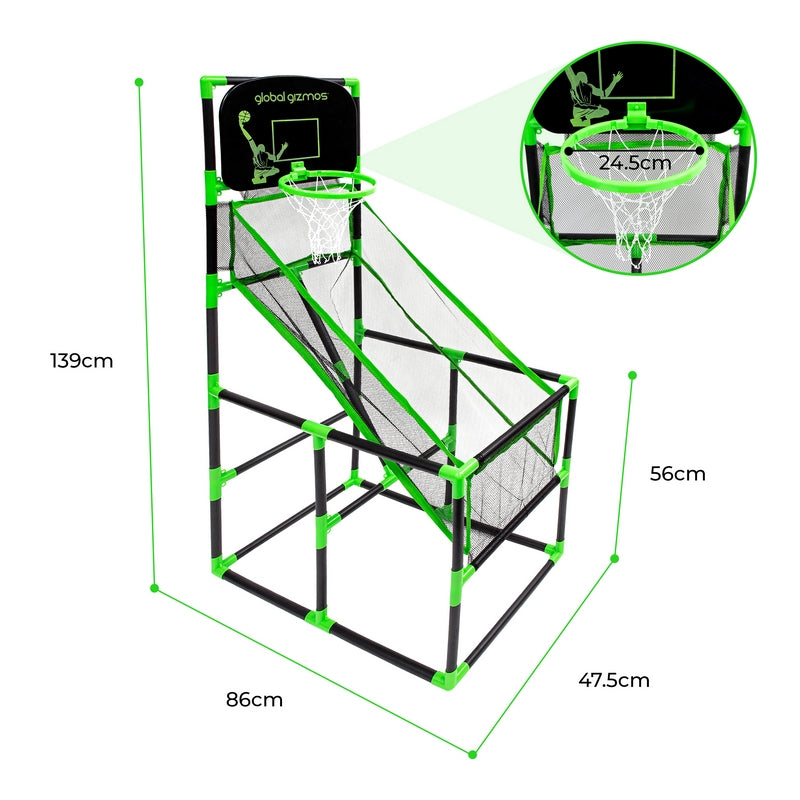 global gizmos

24.5cm

139cm

56cm

86cm

47.5cm