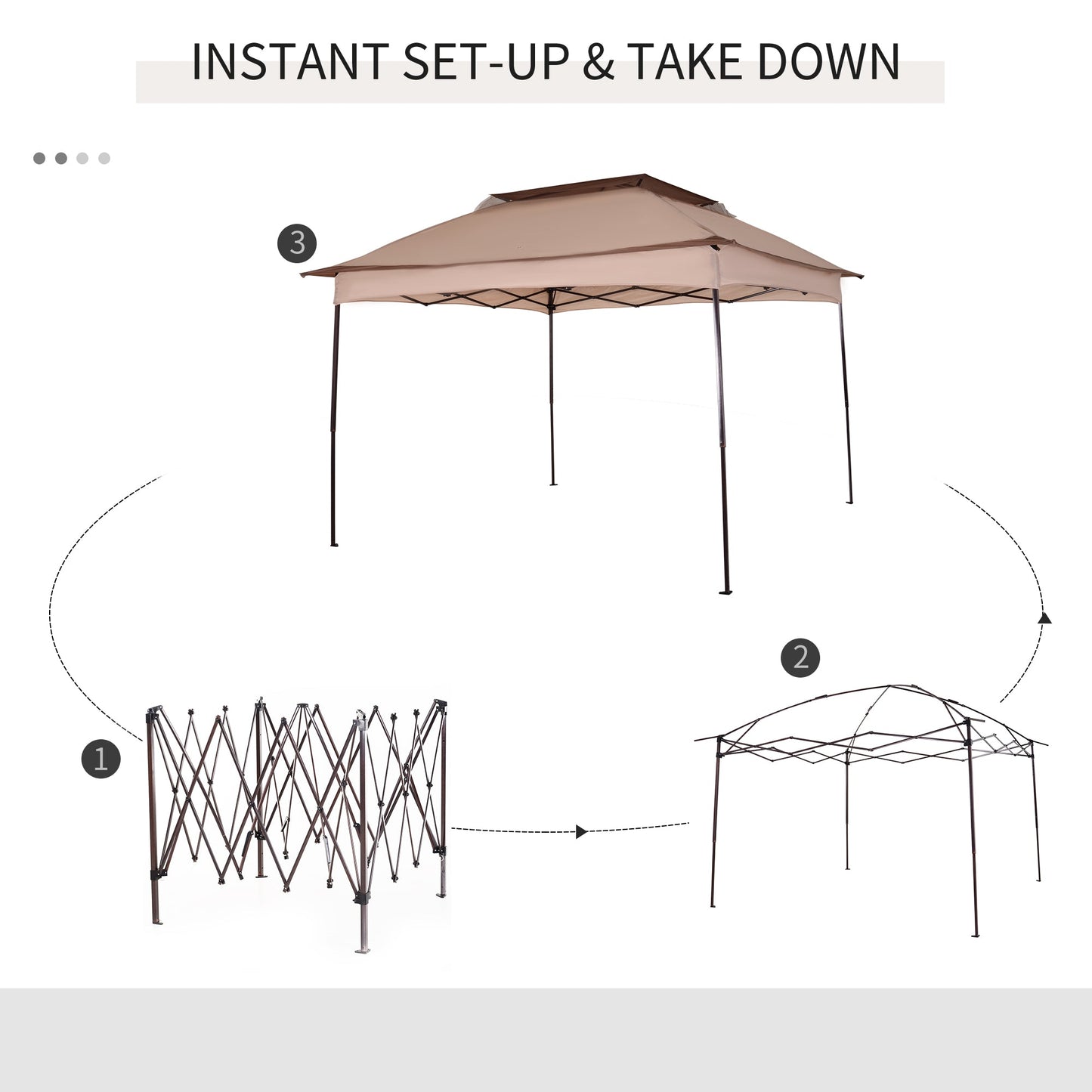 INSTANT SET-UP & TAKE DOWN

3

2

1