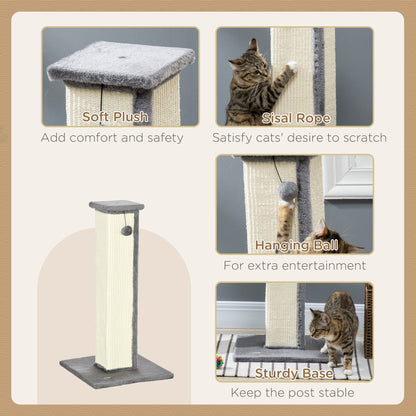 Soft Plush

Add comfort and safety

Sisal Rope

Satisfy cats' desire to scratch

Hanging Ball

For extra entertainment

Sturdy Base

Keep the post stable