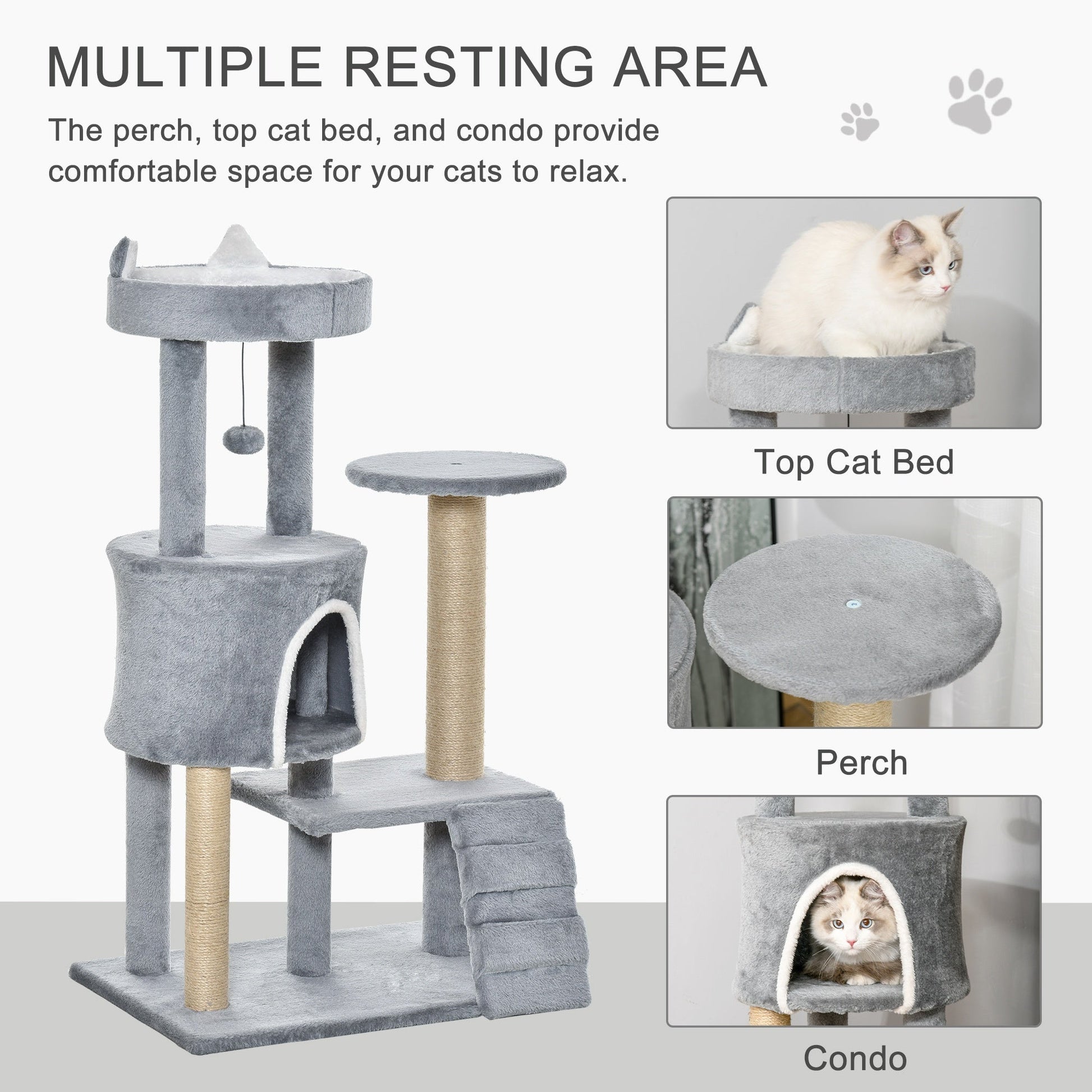 MULTIPLE RESTING AREA

The perch, top cat bed, and condo provide comfortable space for your cats to relax.

Top Cat Bed

Perch

Condo