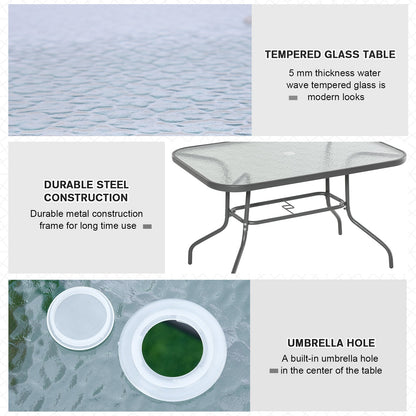 TEMPERED GLASS TABLE

5 mm thickness water wave tempered glass is modern looks

DURABLE STEEL CONSTRUCTION

Durable metal construction frame for long time use

UMBRELLA HOLE

A built-in umbrella hole in the center of the table