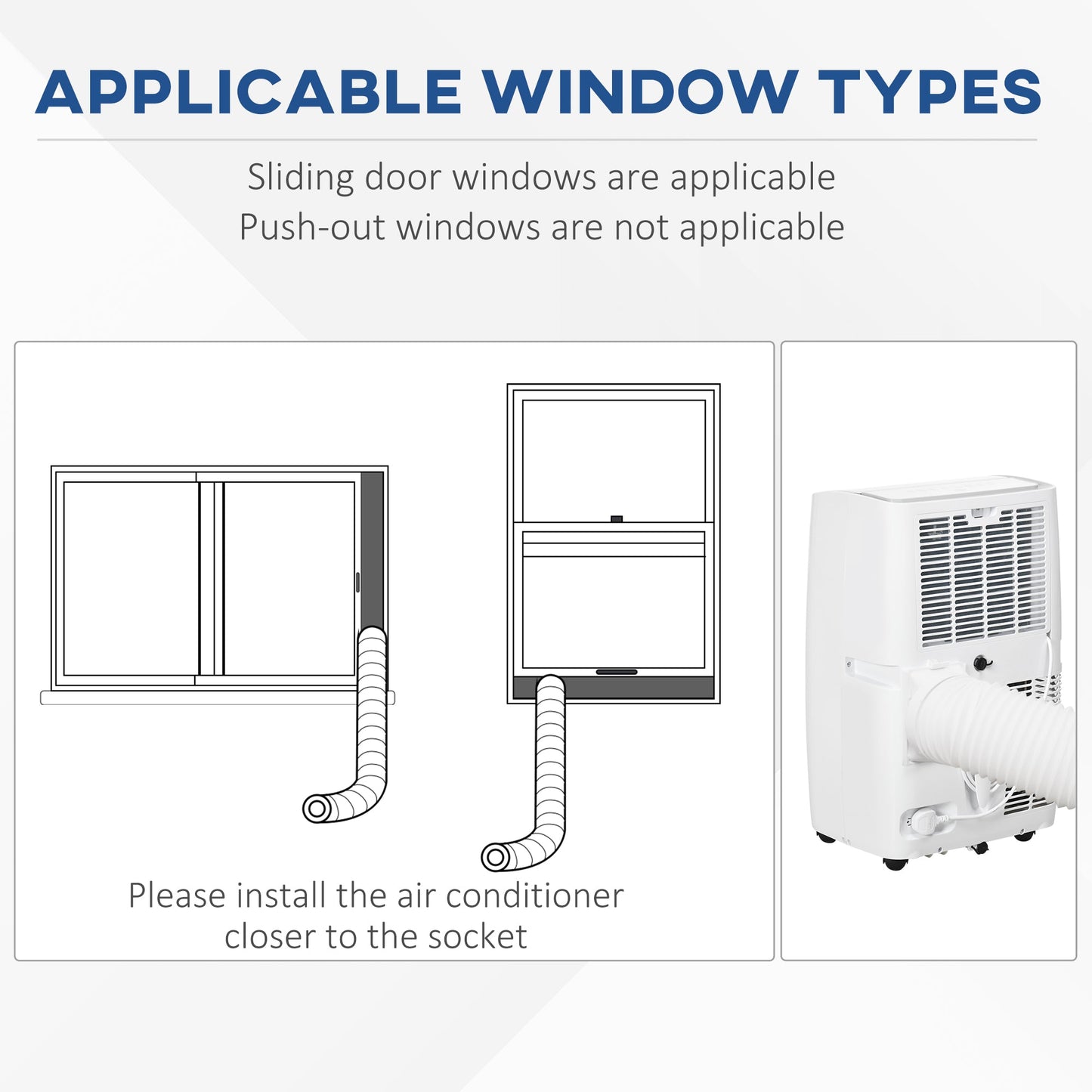 APPLICABLE WINDOW TYPES

Sliding door windows are applicable
Push-out windows are not applicable

Please install the air conditioner closer to the socket