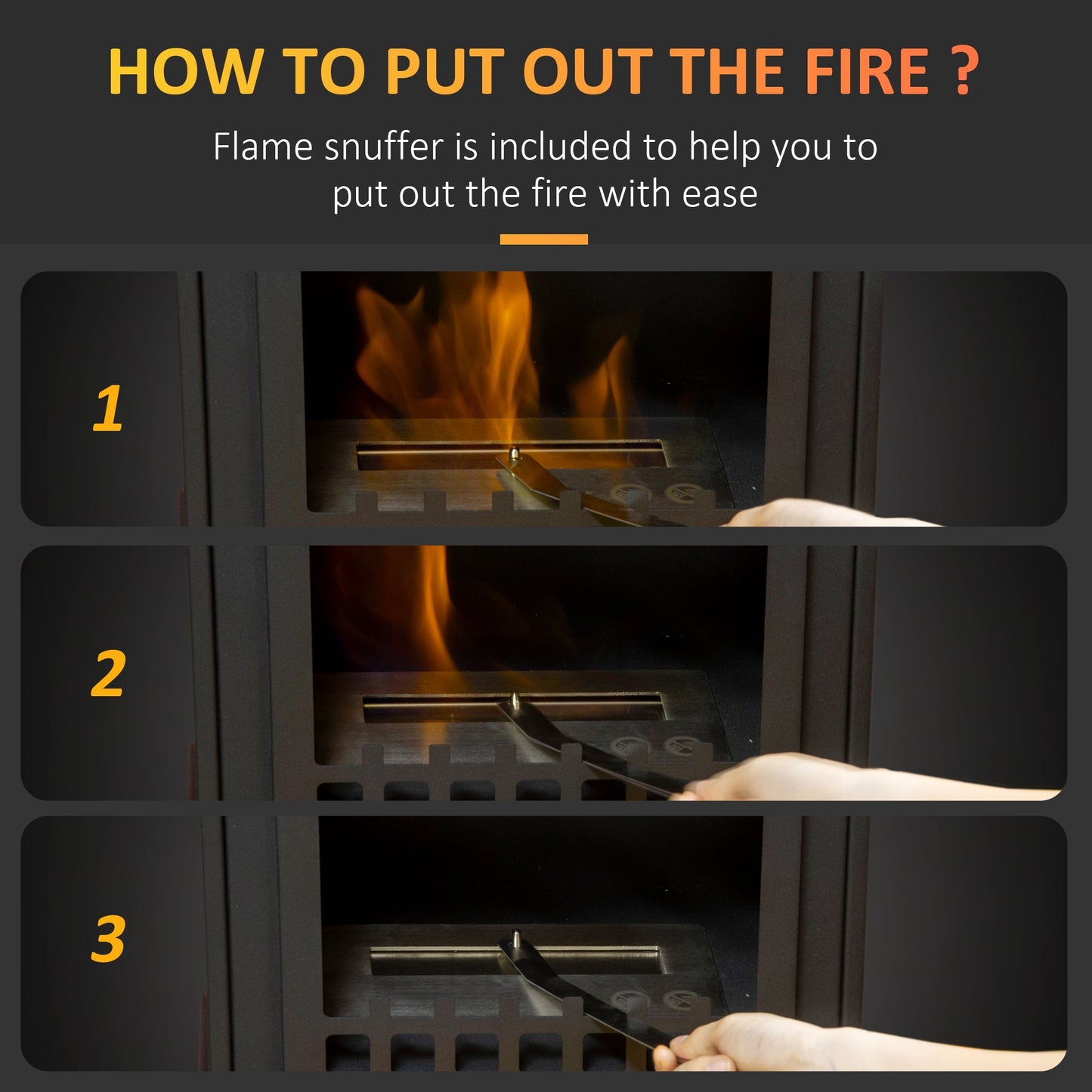 HOW TO PUT OUT THE FIRE ?

Flame snuffer is included to help you to put out the fire with ease

1

2

3