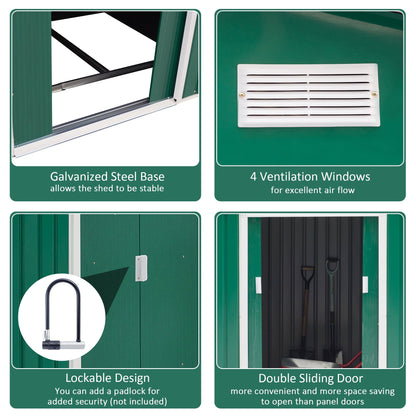 Galvanized Steel Base
allows the shed to be stable

4 Ventilation Windows
for excellent air flow

Lockable Design
You can add a padlock for added security (not included)

Double Sliding Door
more convenient and more space saving to open than panel doors