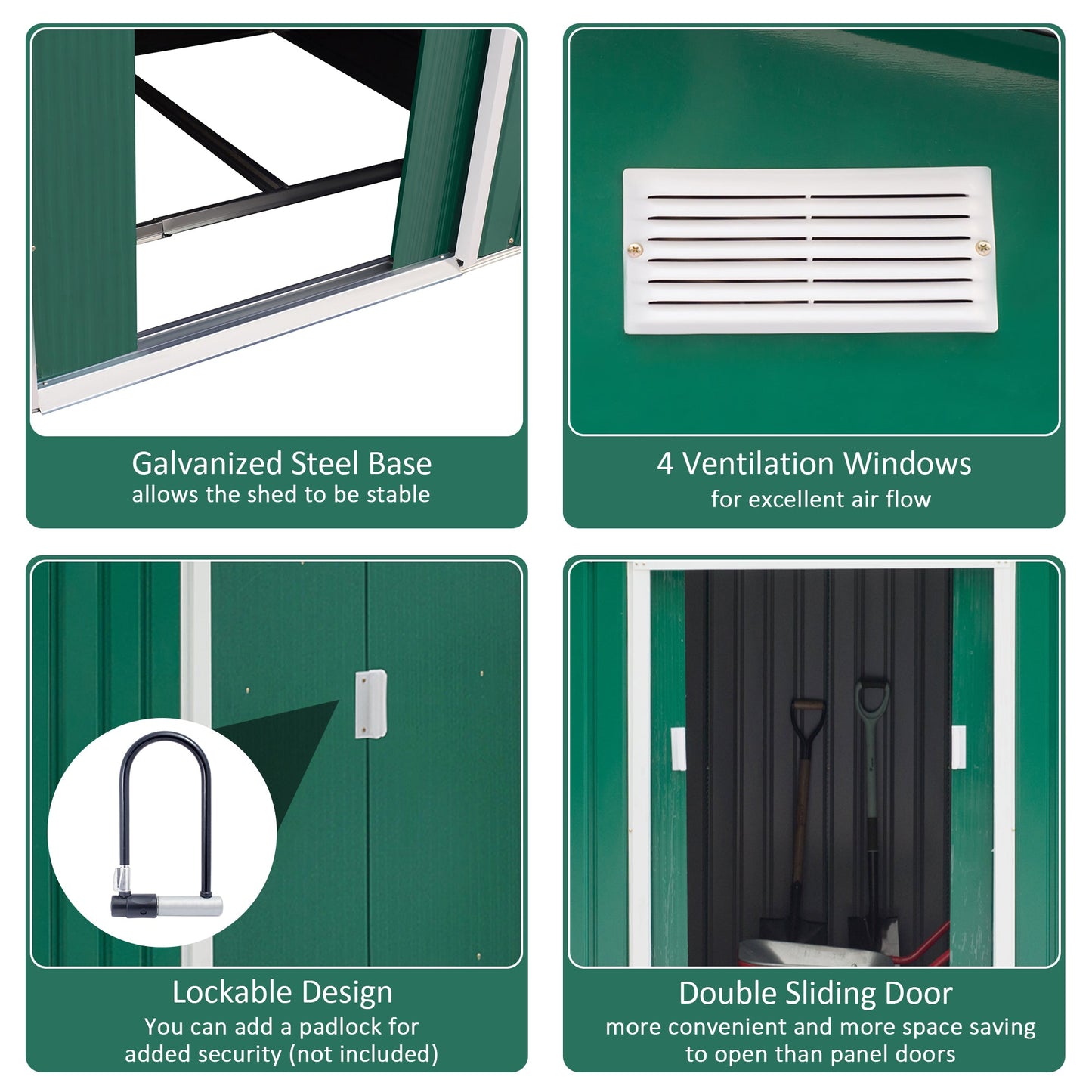 Galvanized Steel Base
allows the shed to be stable

4 Ventilation Windows
for excellent air flow

Lockable Design
You can add a padlock for added security (not included)

Double Sliding Door
more convenient and more space saving to open than panel doors