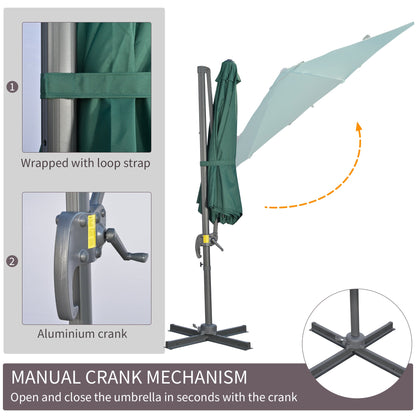 1

Wrapped with loop strap

2

Aluminium crank

MANUAL CRANK MECHANISM

Open and close the umbrella in seconds with the crank