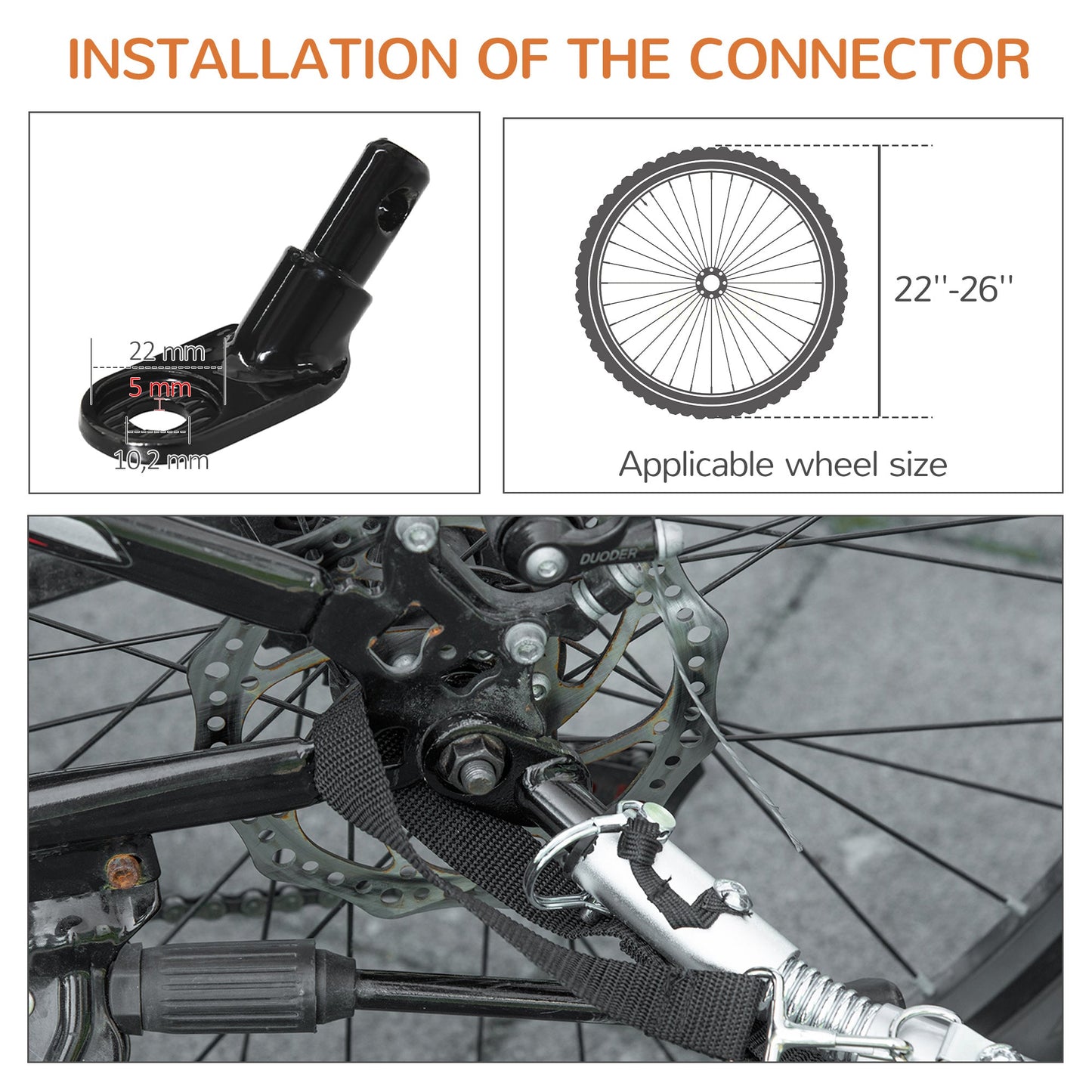 INSTALLATION OF THE CONNECTOR

22 mm
5 mm
10,2 mm

22''-26''

Applicable wheel size

DUODER