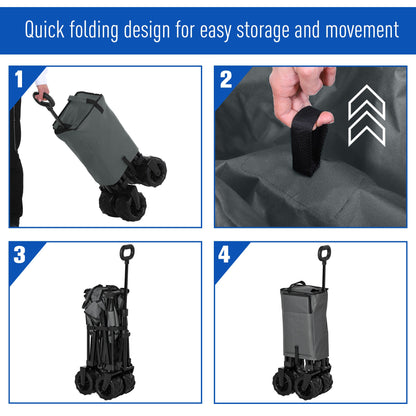 Quick folding design for easy storage and movement

1

2

3

4