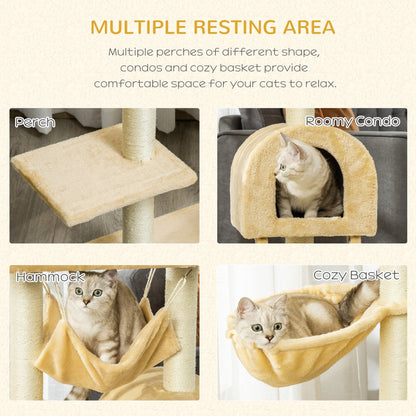 MULTIPLE RESTING AREA

Multiple perches of different shape, condos and cozy basket provide comfortable space for your cats to relax.

Perch

Roomy Condo

Hammock

Cozy Basket