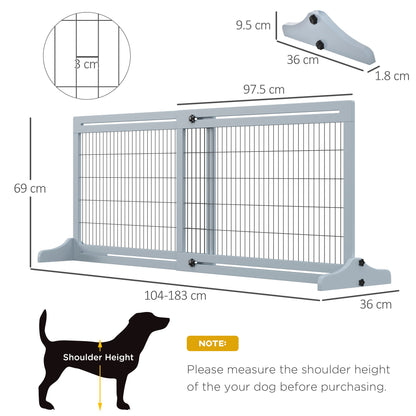 3 cm

9.5 cm

36 cm

1.8 cm

97.5 cm

69 cm

104-183 cm

36 cm

Shoulder Height

NOTE:

Please measure the shoulder height of the your dog before purchasing.