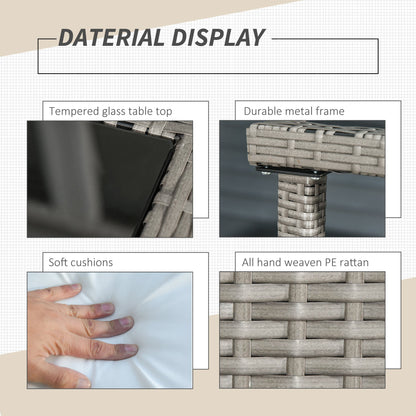 DATERIAL DISPLAY

Tempered glass table top

Durable metal frame

Soft cushions

All hand weaven PE rattan