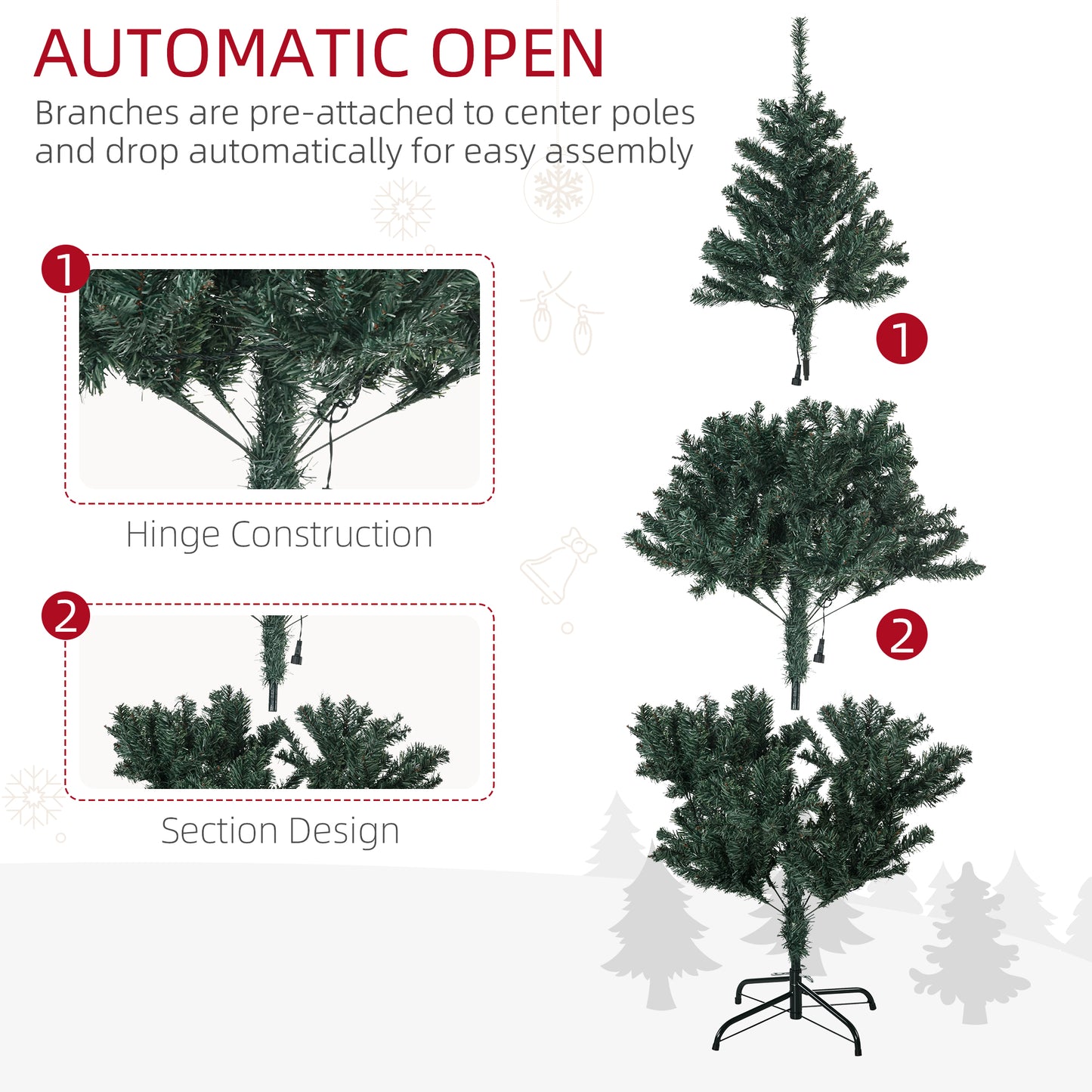 AUTOMATIC OPEN

Branches are pre-attached to center poles and drop automatically for easy assembly

1

Hinge Construction

2

Section Design

1

2