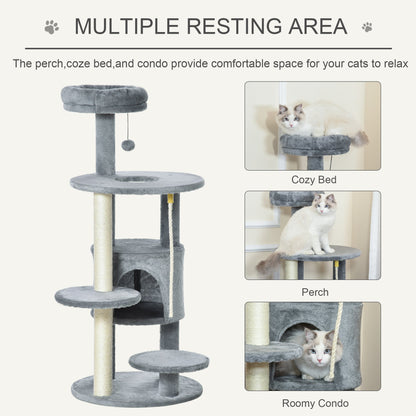 MULTIPLE RESTING AREA

The perch,coze bed,and condo provide comfortable space for your cats to relax

Cozy Bed

Perch

Roomy Condo