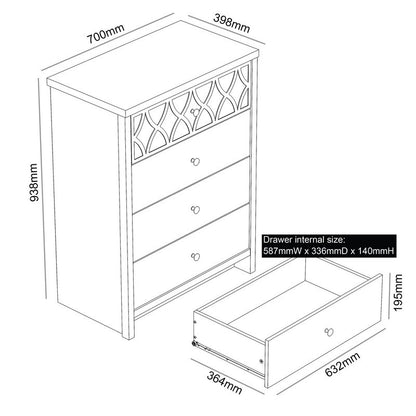 700mm
398mm
938mm
Drawer internal size:
587mmW x 336mmD x 140mmH
195mm
364mm
632mm