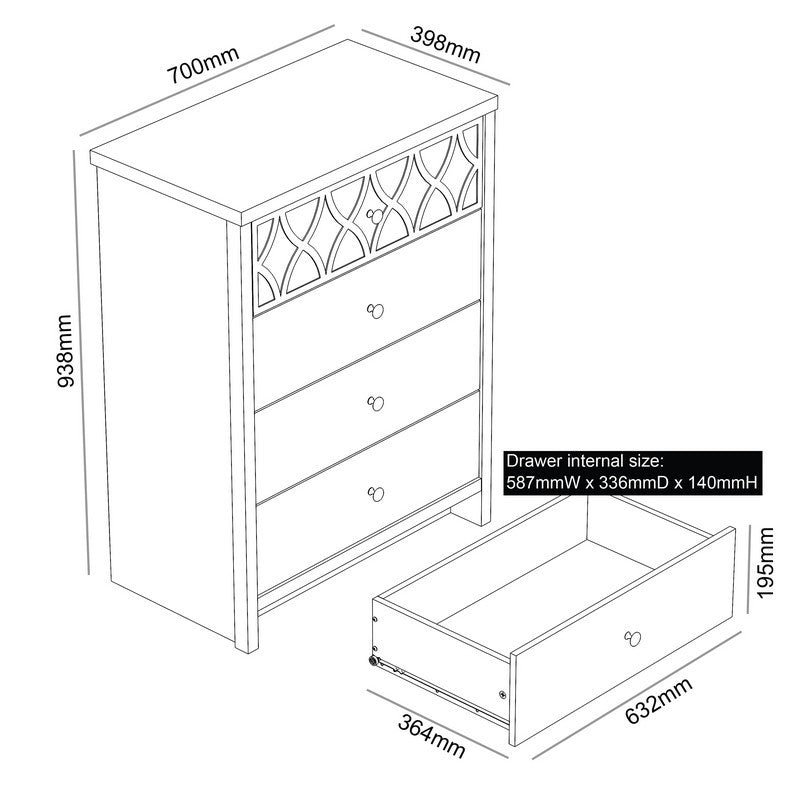 700mm
398mm
938mm
Drawer internal size:
587mmW x 336mmD x 140mmH
195mm
364mm
632mm