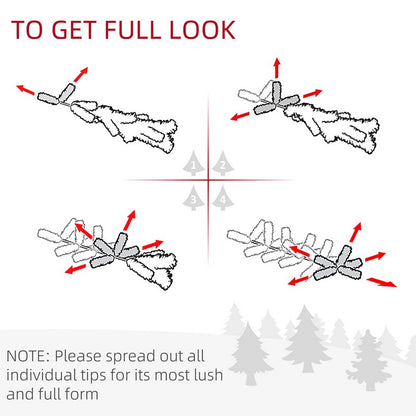 TO GET FULL LOOK

1 2
3 4

NOTE: Please spread out all individual tips for its most lush and full form