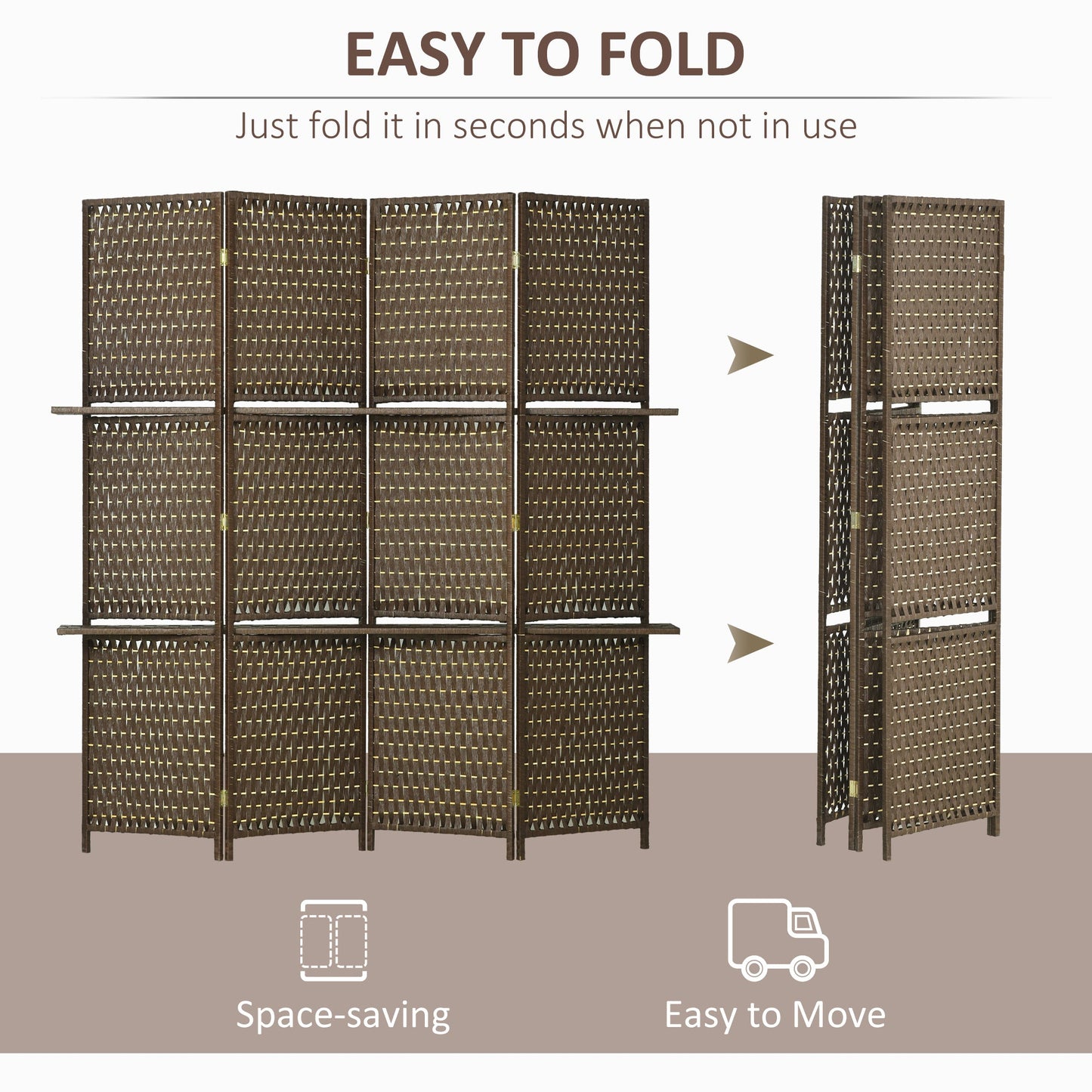 EASY TO FOLD

Just fold it in seconds when not in use

Space-saving

Easy to Move