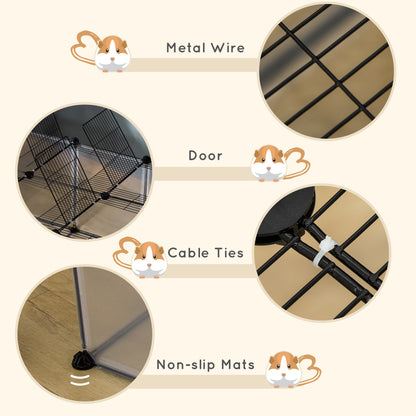 Metal Wire

Door

Cable Ties

Non-slip Mats