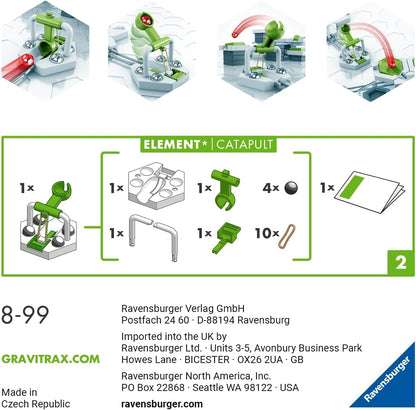 ELEMENT* | CATAPULT

1×

1×

1×

4×

1×

1×

1×

10×

2

8-99

GRAVITRAX.COM

Made in
Czech Republic

Ravensburger Verlag GmbH
Postfach 24 60 · D-88194 Ravensburg

Imported into the UK by
Ravensburger Ltd. · Units 3-5, Avonbury Business Park
Howes Lane · BICESTER · OX26 2UA · GB

Ravensburger North America, Inc.
PO Box 22868 · Seattle WA 98122 · USA

ravensburger.com

Ravensburger