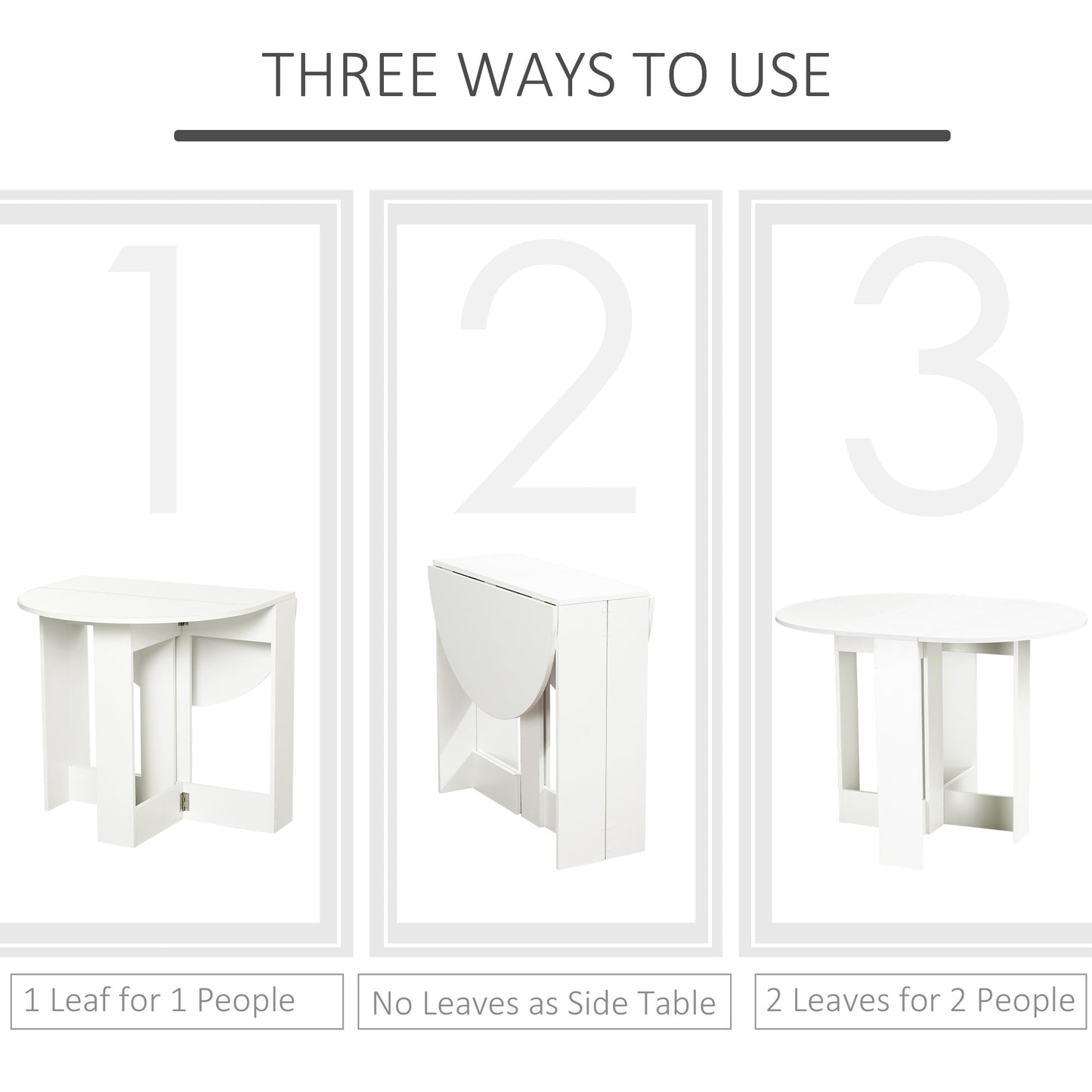 THREE WAYS TO USE

1

2

3

1 Leaf for 1 People

No Leaves as Side Table

2 Leaves for 2 People