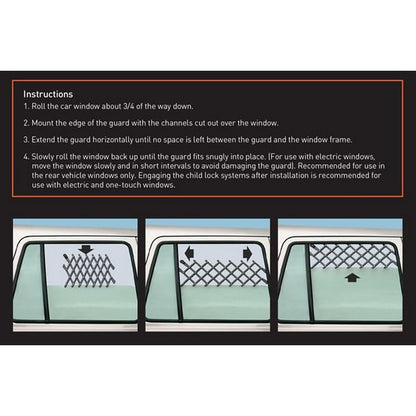 Instructions

1. Roll the car window about 3/4 of the way down.

2. Mount the edge of the guard with the channels cut out over the window.

3. Extend the guard horizontally until no space is left between the guard and the window frame.

4. Slowly roll the window back up until the guard fits snugly into place. (For use with electric windows, move the window slowly and in short intervals to avoid damaging the guard). Recommended for use in the rear vehicle windows only. Engaging the child lock systems after installation is recommended for use with electric and one-touch windows.