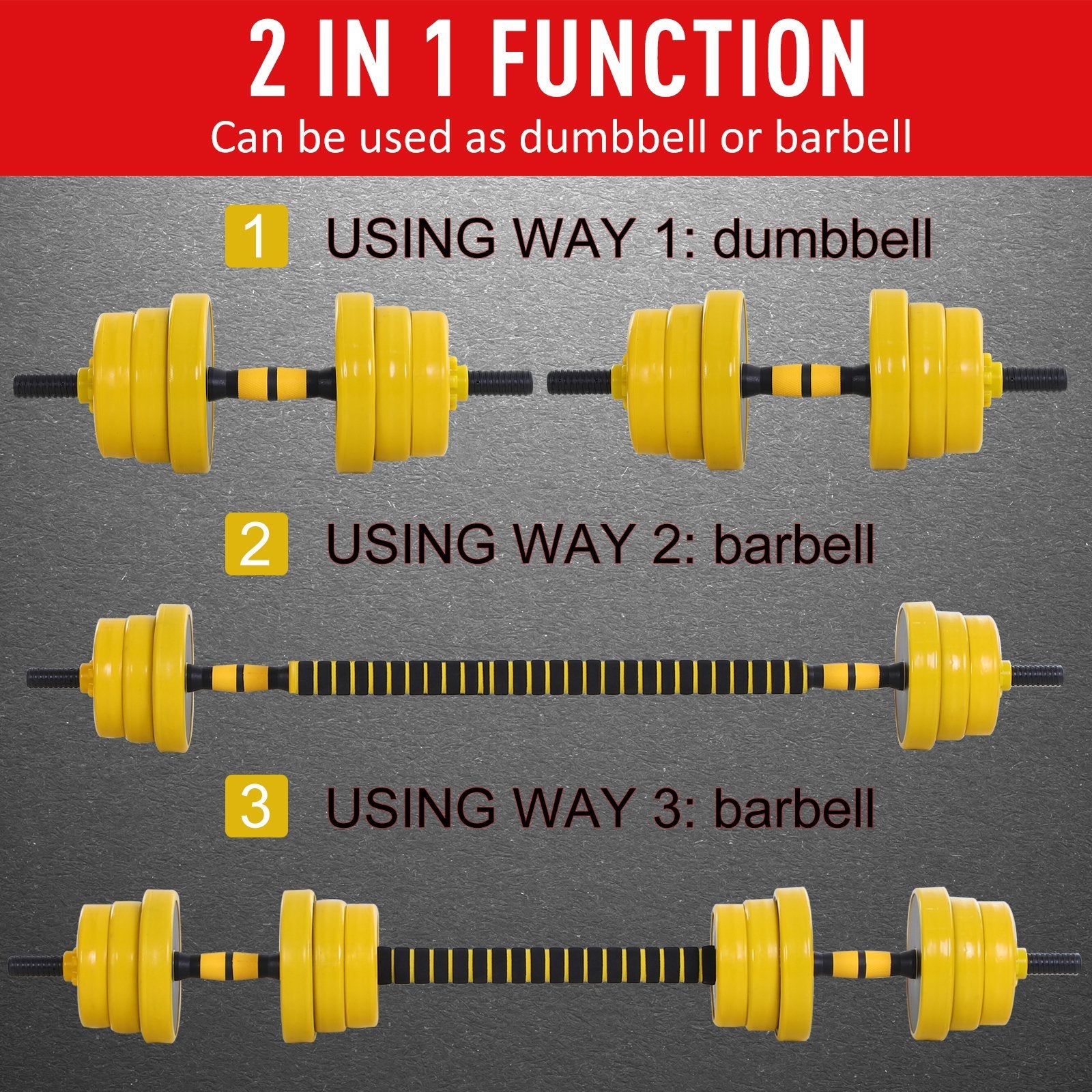 2 IN 1 FUNCTION
Can be used as dumbbell or barbell

1 USING WAY 1: dumbbell

2 USING WAY 2: barbell

3 USING WAY 3: barbell