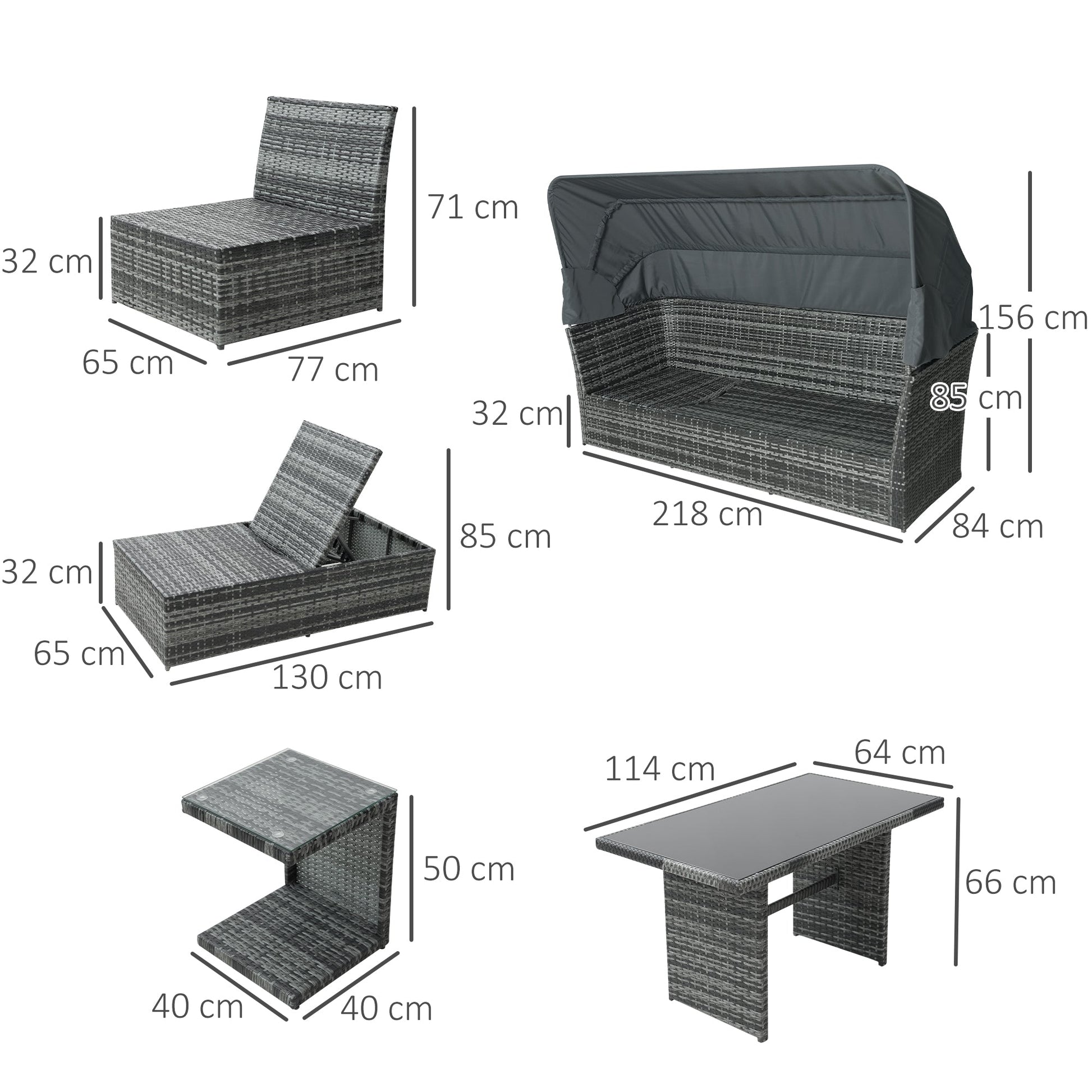 71 cm
32 cm
65 cm
77 cm

156 cm
85 cm
32 cm
218 cm
84 cm

85 cm
32 cm
65 cm
130 cm

50 cm
40 cm
40 cm

114 cm
64 cm
66 cm