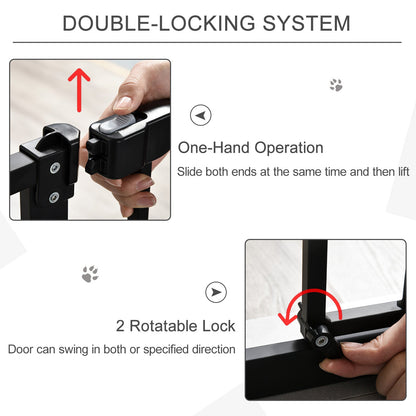 DOUBLE-LOCKING SYSTEM

One-Hand Operation

Slide both ends at the same time and then lift

2 Rotatable Lock

Door can swing in both or specified direction